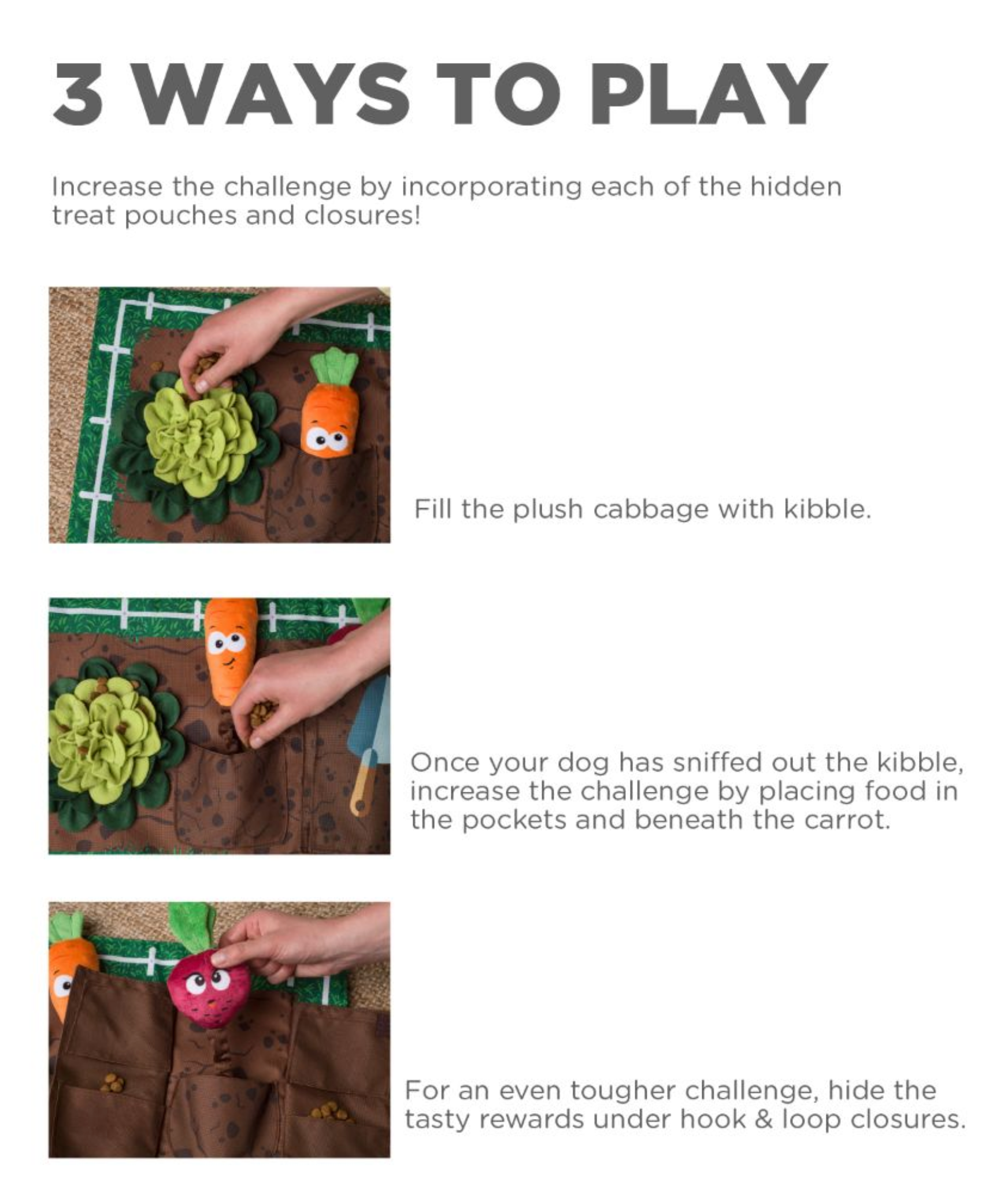 3 WAYS TO PLAY

Increase the challenge by incorporating each of the hidden treat pouches and closures!

Fill the plush cabbage with kibble.

Once your dog has sniffed out the kibble, increase the challenge by placing food in the pockets and beneath the carrot.

For an even tougher challenge, hide the tasty rewards under hook & loop closures.